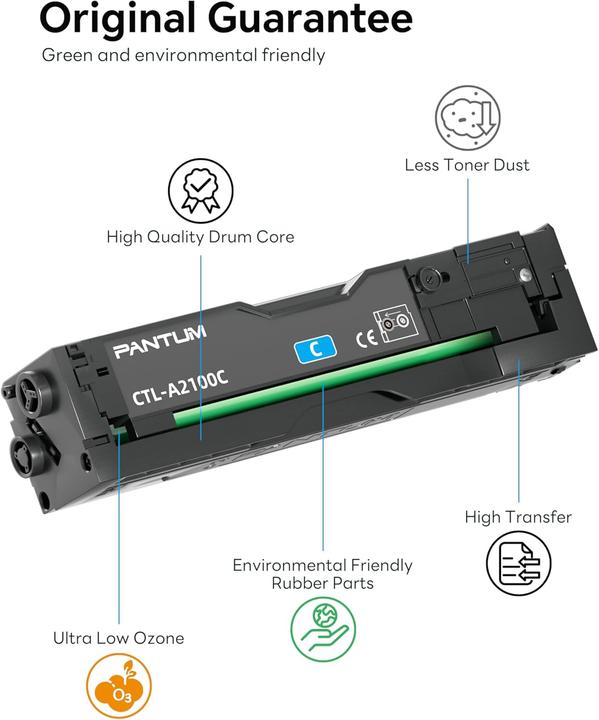 Original Guarantee

Green and environmental friendly

Less Toner Dust

High Quality Drum Core

PANTUM

C

CE

CTL-A2100C

High Transfer

Environmental Friendly Rubber Parts

Ultra Low Ozone

$O_3$