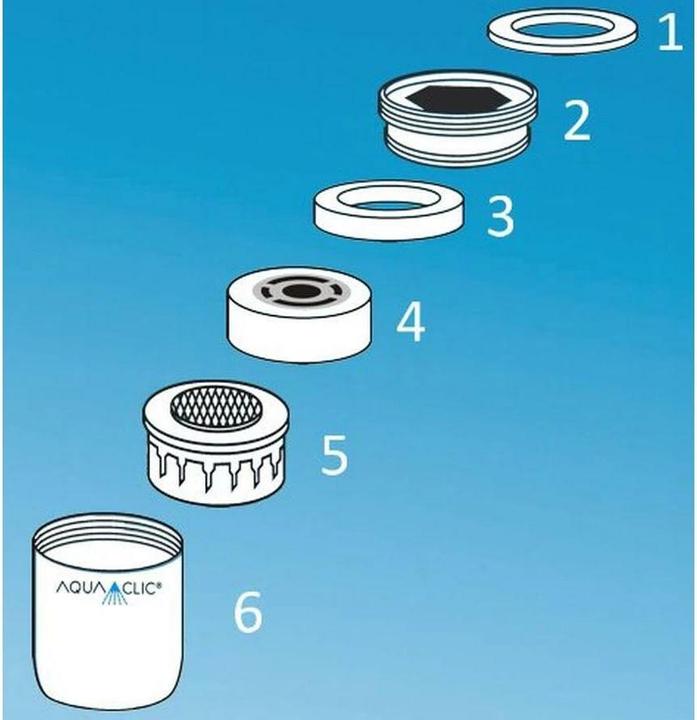 1

2

3

4

5

AQUACLIC®

6