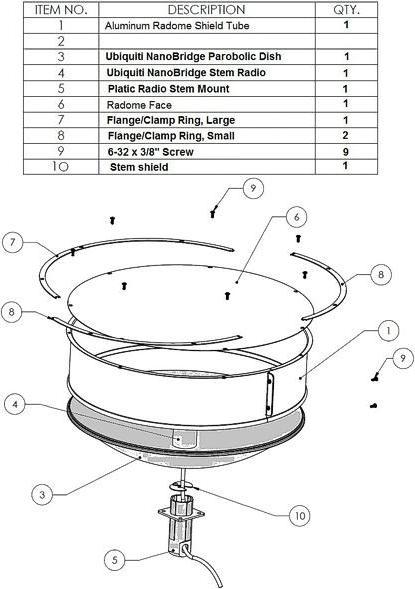 | ITEM NO. | DESCRIPTION | QTY. |
|---|---|---|
| 1 | Aluminum Radome Shield Tube | 1 |
| 2 | | |
| 3 | Ubiquiti NanoBridge Parobolic Dish | 1 |
| 4 | Ubiquiti NanoBridge Stem Radio | 1 |
| 5 | Platic Radio Stem Mount | 1 |
| 6 | Radome Face | 1 |
| 7 | Flange/Clamp Ring, Large | 1 |
| 8 | Flange/Clamp Ring, Small | 2 |
| 9 | 6-32 x 3/8" Screw | 9 |
| 10 | Stem shield | 1 |

9
6
7
8
8
1
9
4
3
10
5