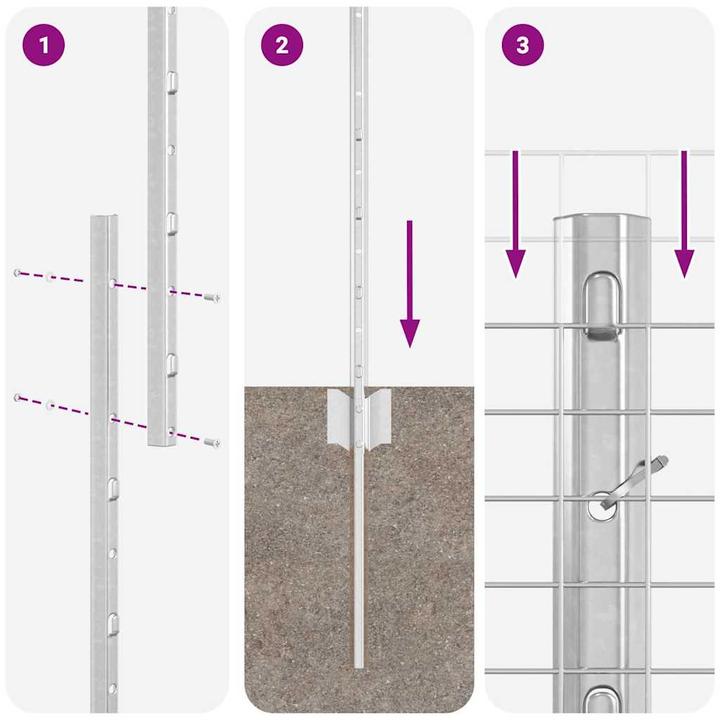 1

2

3