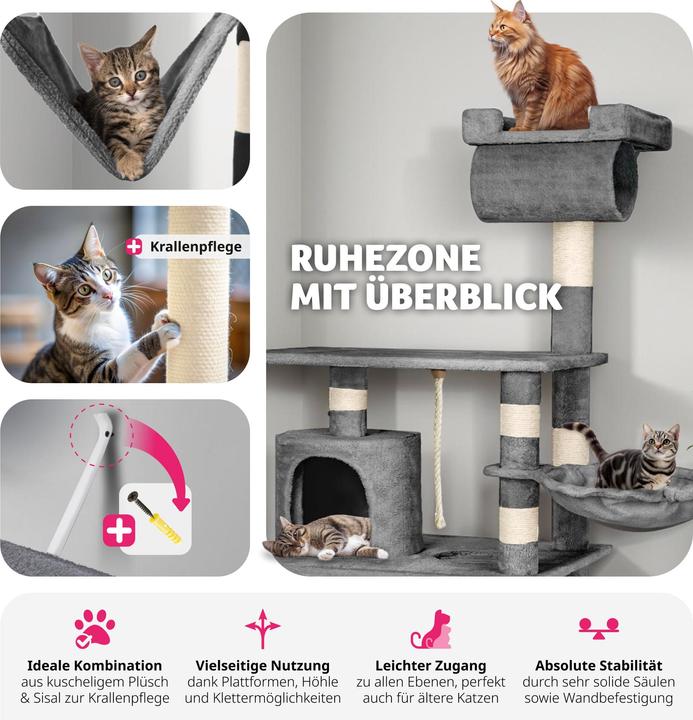 Krallenpflege

RUHEZONE MIT ÜBERBLICK

Ideale Kombination
aus kuscheligem Plüsch & Sisal zur Krallenpflege

Vielseitige Nutzung
dank Plattformen, Höhle und Klettermöglichkeiten

Leichter Zugang
zu allen Ebenen, perfekt auch für ältere Katzen

Absolute Stabilität
durch sehr solide Säulen sowie Wandbefestigung