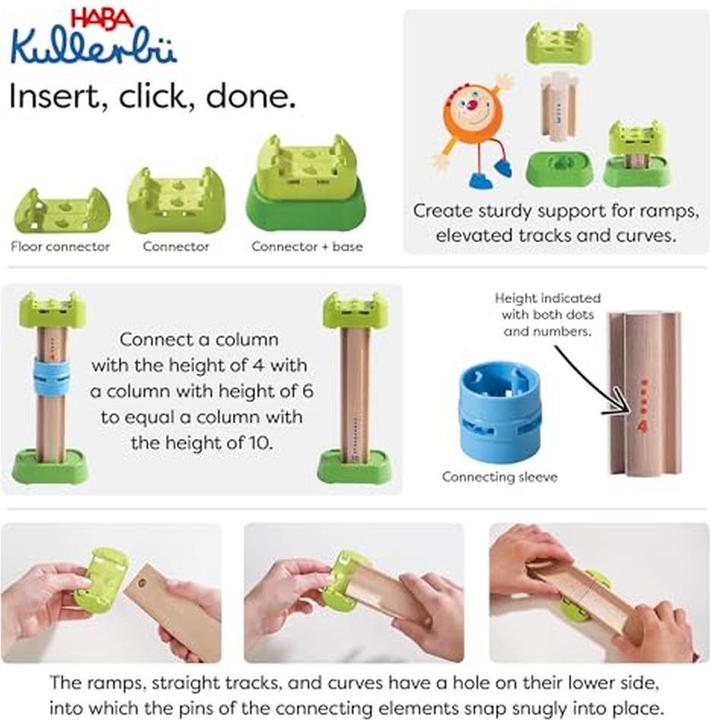 HABA
Kullerbü

Insert, click, done.

Floor connector
Connector
Connector + base

Create sturdy support for ramps, elevated tracks and curves.

Connect a column with the height of 4 with a column with height of 6 to equal a column with the height of 10.

Height indicated with both dots and numbers.

4

Connecting sleeve

The ramps, straight tracks, and curves have a hole on their lower side, into which the pins of the connecting elements snap snugly into place.