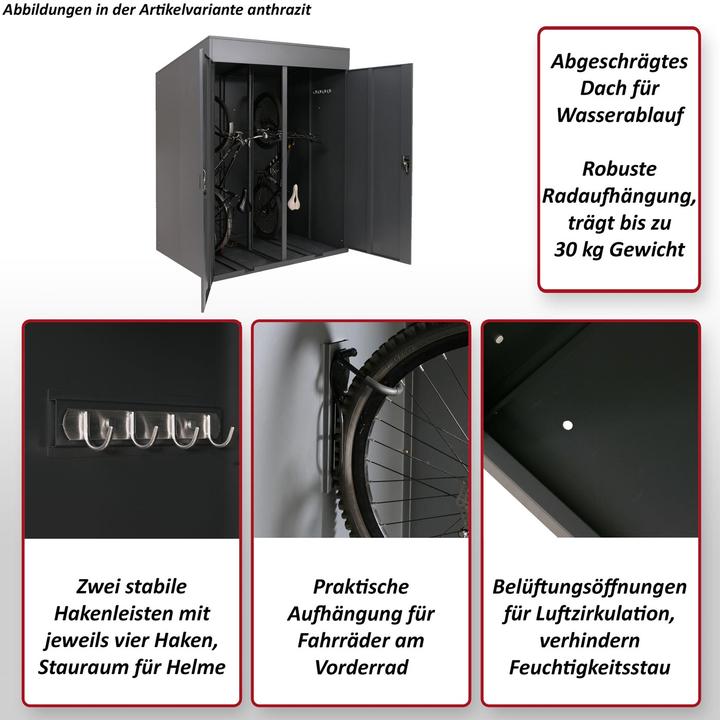 Abbildungen in der Artikelvariante anthrazit

Abgeschrägtes Dach für Wasserablauf

Robuste Radaufhängung, trägt bis zu 30 kg Gewicht

Zwei stabile Hakenleisten mit jeweils vier Haken, Stauraum für Helme

Praktische Aufhängung für Fahrräder am Vorderrad

Belüftungsöffnungen für Luftzirkulation, verhindern Feuchtigkeitsstau