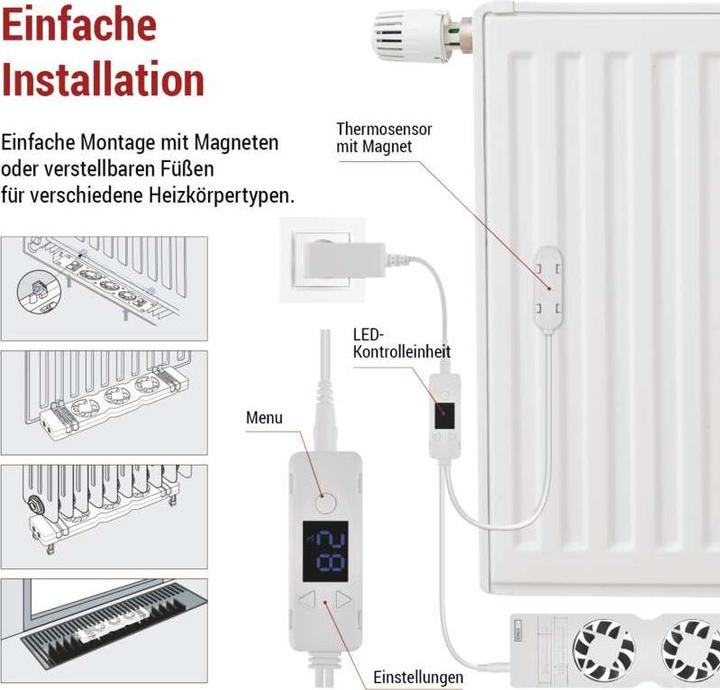 Einfache Installation

Einfache Montage mit Magneten oder verstellbaren Füßen für verschiedene Heizkörpertypen.

Thermosensor mit Magnet

LED-Kontrolleinheit

Menu

28

Einstellungen