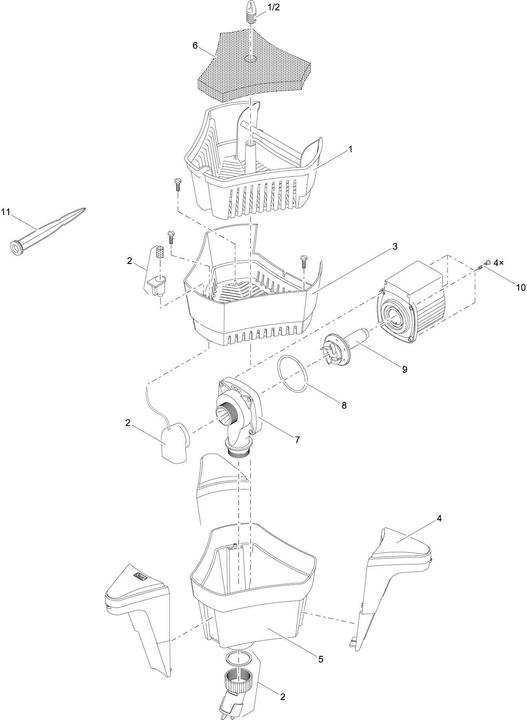 1/2
6
1
11
2
3
4×
10
9
8
2
7
4
5
2