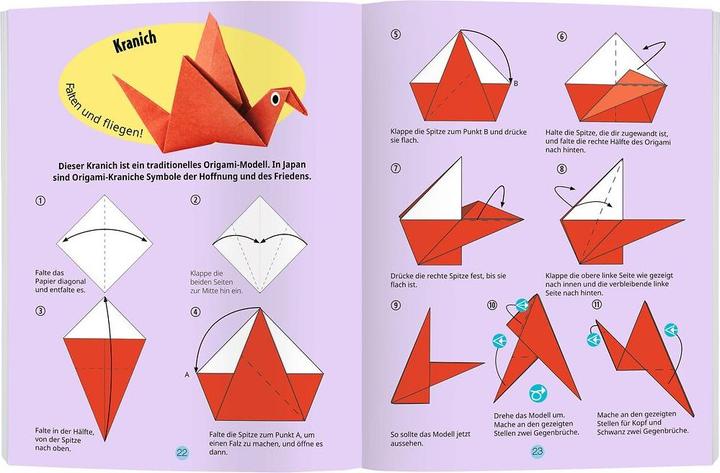 Kranich

Falten und fliegen!

Dieser Kranich ist ein traditionelles Origami-Modell. In Japan sind Origami-Kraniche Symbole der Hoffnung und des Friedens.

①

Falte das Papier diagonal und entfalte es.

②

Klappe die beiden Seiten zur Mitte hin ein.

③

Falte in der Hälfte, von der Spitze nach oben.

④

A

Falte die Spitze zum Punkt A, um einen Falz zu machen, und öffne es dann.

22

⑤

B

Klappe die Spitze zum Punkt B und drücke sie flach.

⑥

Halte die Spitze, die dir zugewandt ist, und falte die rechte Hälfte des Origami nach hinten.

⑦

Drücke die rechte Spitze fest, bis sie flach ist.

⑧

Klappe die obere linke Seite wie gezeigt nach innen und die verbleibende linke Seite nach hinten.

⑨

So sollte das Modell jetzt aussehen.

⑩

Drehe das Modell um. Mache an den gezeigten Stellen zwei Gegenbrüche.

⑪

Mache an den gezeigten Stellen für Kopf und Schwanz zwei Gegenbrüche.

23