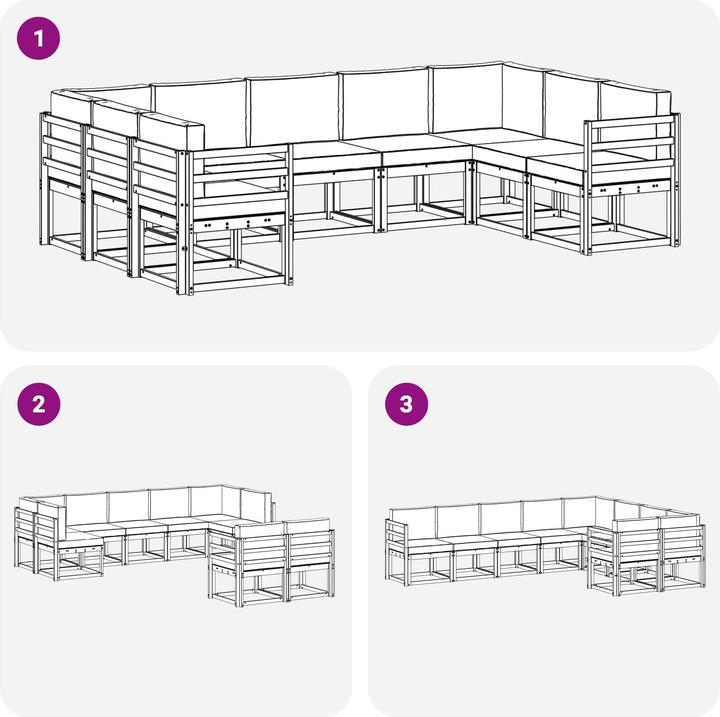 1

2

3