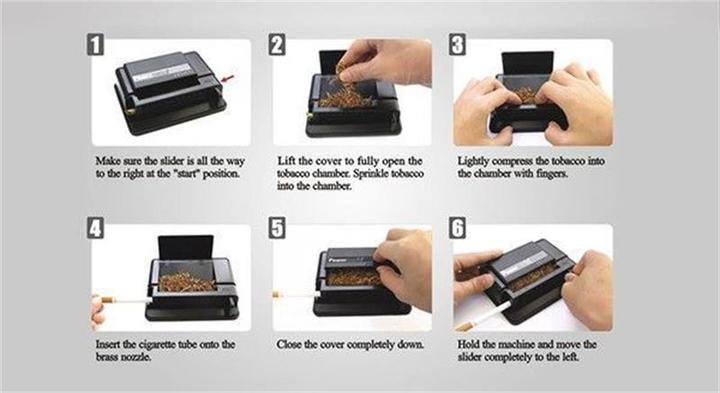 1

Make sure the slider is all the way to the right at the "start" position.

2

Lift the cover to fully open the tobacco chamber. Sprinkle tobacco into the chamber.

3

Lightly compress the tobacco into the chamber with fingers.

4

Insert the cigarette tube onto the brass nozzle.

5

Close the cover completely down.

6

Hold the machine and move the slider completely to the left.