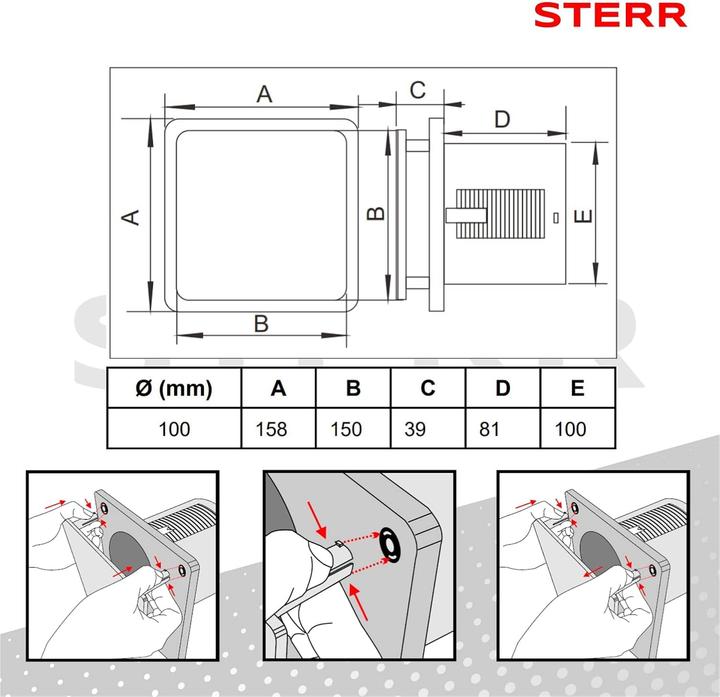 STERR

A
C
D
A
B
E
B

| Ø (mm) | A | B | C | D | E |
|---|---|---|---|---|---|
| 100 | 158 | 150 | 39 | 81 | 100 |