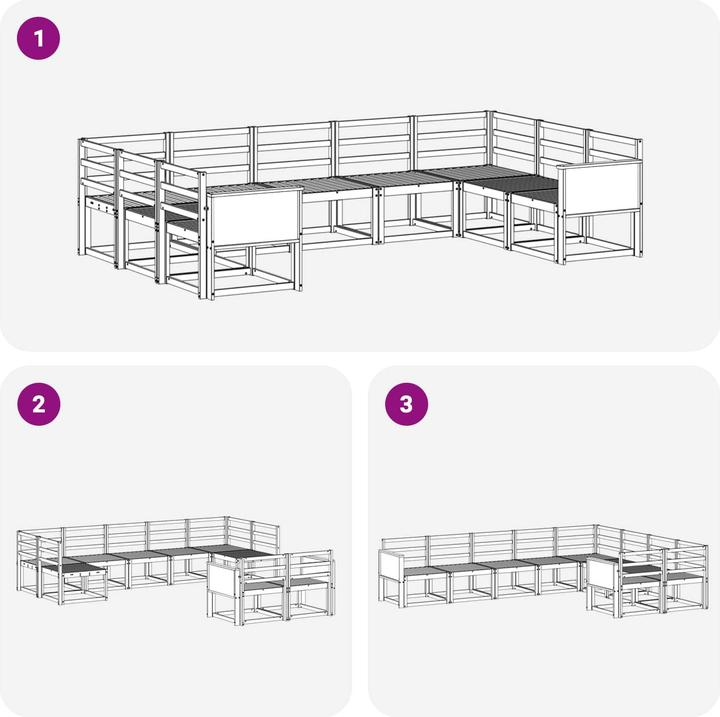 1

2

3