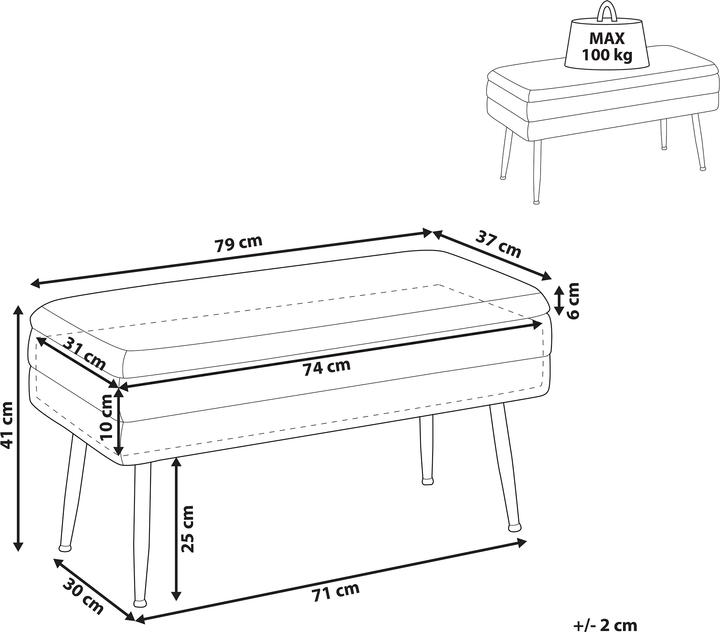 MAX
100 kg

79 cm
37 cm
6 cm
31 cm
74 cm
41 cm
10 cm
25 cm
30 cm
71 cm
+/- 2 cm