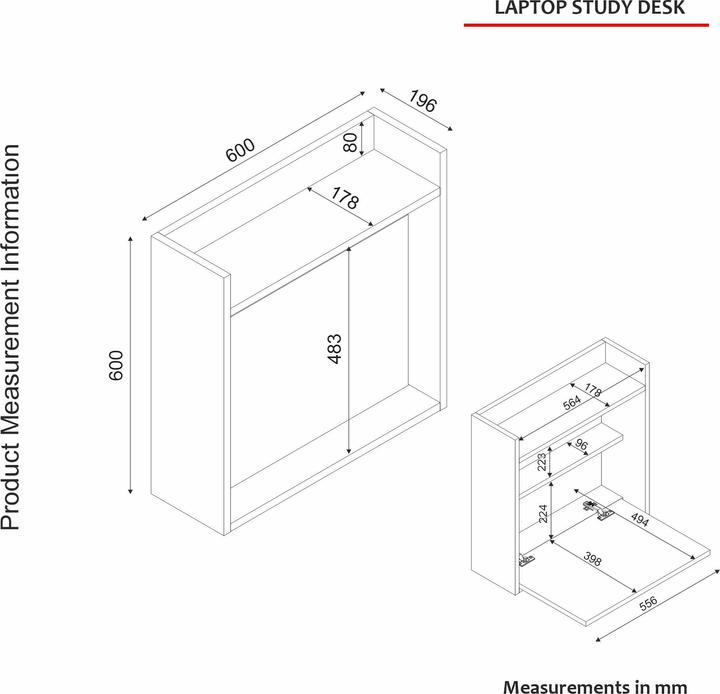 LAPTOP STUDY DESK

Product Measurement Information

600
196
80
178
600
483

178
564
96
223
224
494
398
556

Measurements in mm