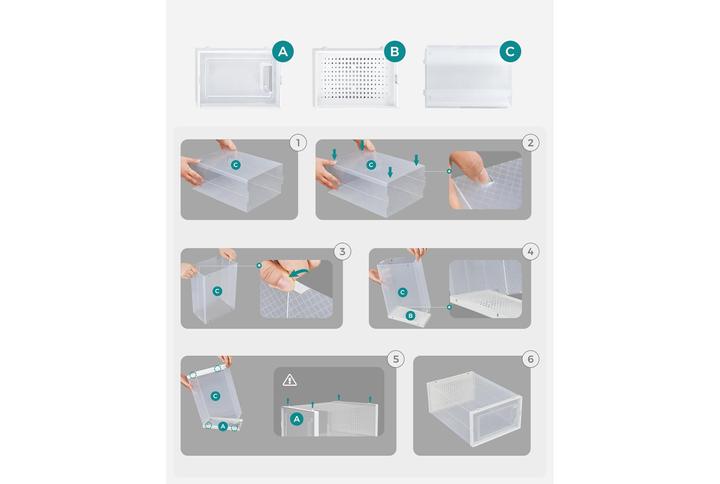 A
B
C
1
C
2
C
3
C
4
C
B
5
C
A
A
6