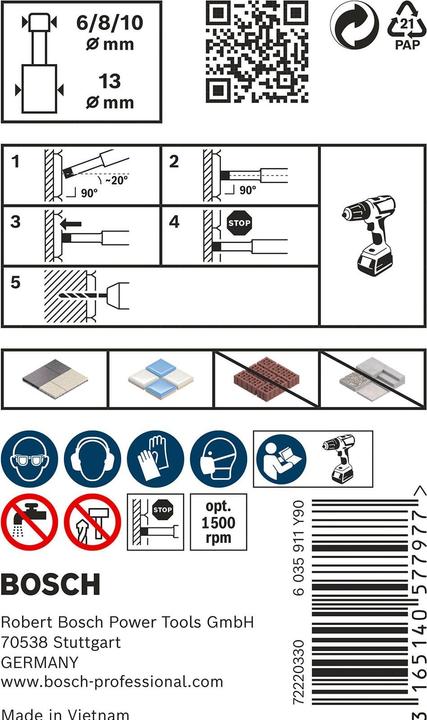 6/8/10
ø mm

13
ø mm

21
PAP

1
~20°
90°

2
90°

3

4
STOP

5

STOP

opt.
1500
rpm

BOSCH

Robert Bosch Power Tools GmbH
70538 Stuttgart
GERMANY
www.bosch-professional.com

Made in Vietnam

6 035 911 Y90

72220330

3 165140 577977 >