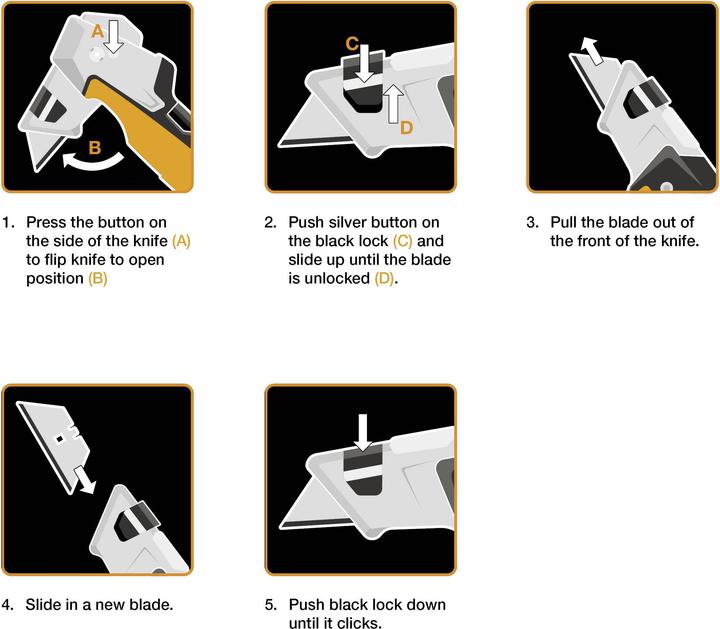 A

B

1. Press the button on the side of the knife (A) to flip knife to open position (B)

C

D

2. Push silver button on the black lock (C) and slide up until the blade is unlocked (D).

3. Pull the blade out of the front of the knife.

4. Slide in a new blade.

5. Push black lock down until it clicks.