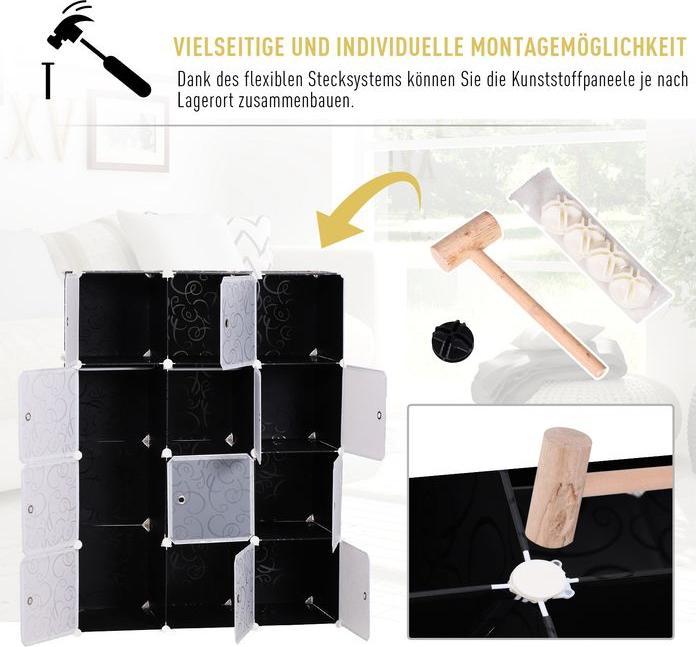 VIELSEITIGE UND INDIVIDUELLE MONTAGEMÖGLICHKEIT

Dank des flexiblen Stecksystems können Sie die Kunststoffpaneele je nach Lagerort zusammenbauen.