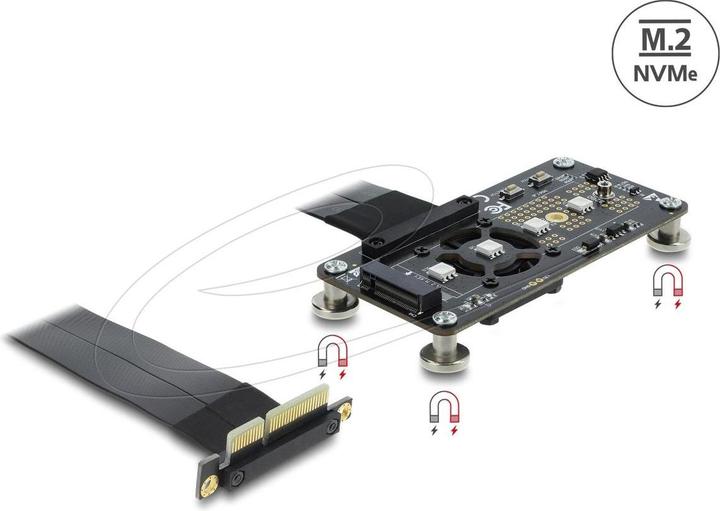 M.2
NVMe