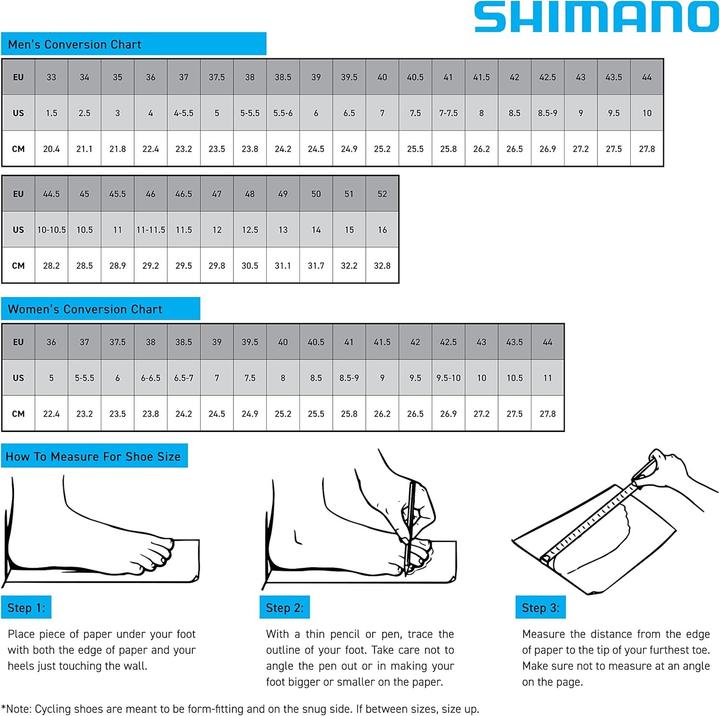 SHIMANO

Men's Conversion Chart

| EU | 33 | 34 | 35 | 36 | 37 | 37.5 | 38 | 38.5 | 39 | 39.5 | 40 | 40.5 | 41 | 41.5 | 42 | 42.5 | 43 | 43.5 | 44 |
|---|---|---|---|---|---|---|---|---|---|---|---|---|---|---|---|---|---|---|---|
| US | 1.5 | 2.5 | 3 | 4 | 4-5.5 | 5 | 5-5.5 | 5.5-6 | 6 | 6.5 | 7 | 7.5 | 7-7.5 | 8 | 8.5 | 8.5-9 | 9 | 9.5 | 10 |
| CM | 20.4 | 21.1 | 21.8 | 22.4 | 23.2 | 23.5 | 23.8 | 24.2 | 24.5 | 24.9 | 25.2 | 25.5 | 25.8 | 26.2 | 26.5 | 26.9 | 27.2 | 27.5 | 27.8 |

| EU | 44.5 | 45 | 45.5 | 46 | 46.5 | 47 | 48 | 49 | 50 | 51 | 52 |
|---|---|---|---|---|---|---|---|---|---|---|---|
| US | 10-10.5 | 10.5 | 11 | 11-11.5 | 11.5 | 12 | 12.5 | 13 | 14 | 15 | 16 |
| CM | 28.2 | 28.5 | 28.9 | 29.2 | 29.5 | 29.8 | 30.5 | 31.1 | 31.7 | 32.2 | 32.8 |

Women's Conversion Chart

| EU | 36 | 37 | 37.5 | 38 | 38.5 | 39 | 39.5 | 40 | 40.5 | 41 | 41.5 | 42 | 42.5 | 43 | 43.5 | 44 |
|---|---|---|---|---|---|---|---|---|---|---|---|---|---|---|---|---|
| US | 5 | 5-5.5 | 6 | 6-6.5 | 6.5-7 | 7 | 7.5 | 8 | 8.5 | 8.5-9 | 9 | 9.5 | 9.5-10 | 10 | 10.5 | 11 |
| CM | 22.4 | 23.2 | 23.5 | 23.8 | 24.2 | 24.5 | 24.9 | 25.2 | 25.5 | 25.8 | 26.2 | 26.5 | 26.9 | 27.2 | 27.5 | 27.8 |

How To Measure For Shoe Size

Step 1:

Place piece of paper under your foot with both the edge of paper and your heels just touching the wall.

Step 2:

With a thin pencil or pen, trace the outline of your foot. Take care not to angle the pen out or in making your foot bigger or smaller on the paper.

Step 3:

Measure the distance from the edge of paper to the tip of your furthest toe. Make sure not to measure at an angle on the page.

*Note: Cycling shoes are meant to be form-fitting and on the snug side. If between sizes, size up.