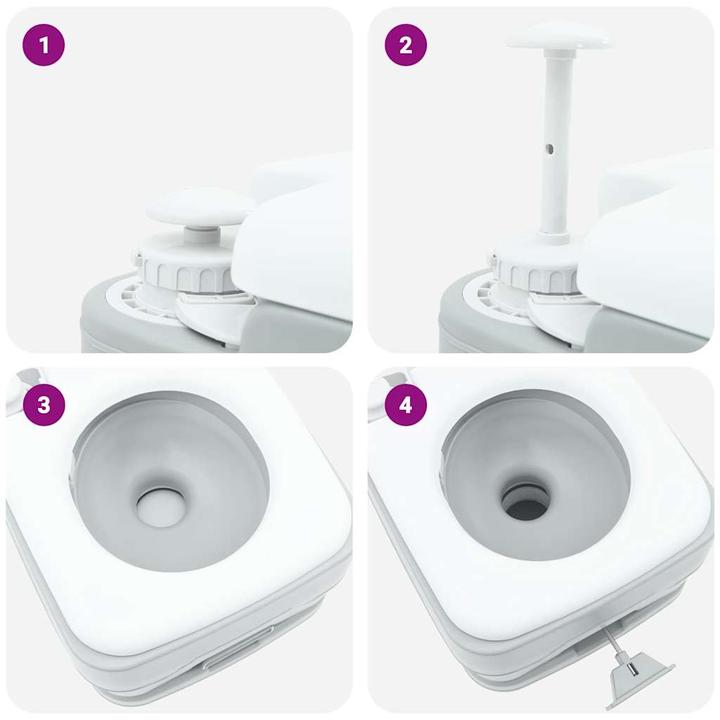 1

2

3

4