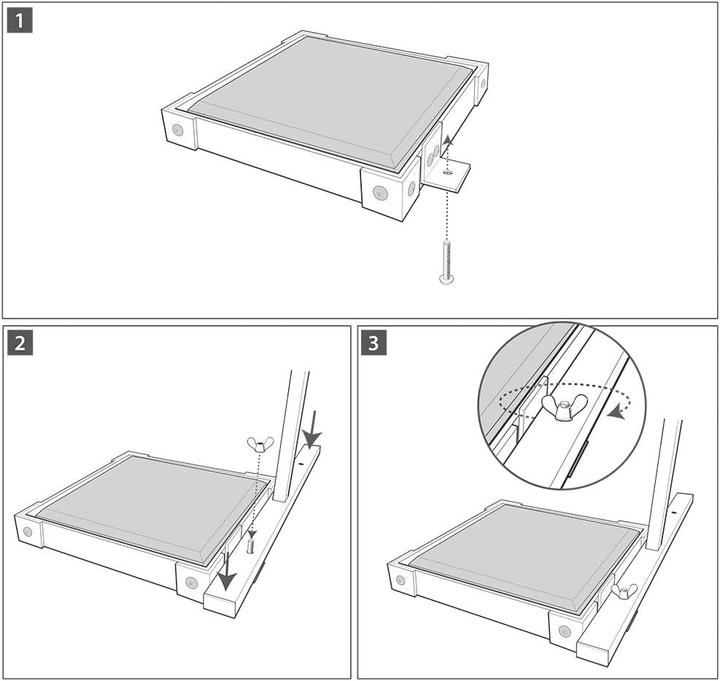 1

2

3