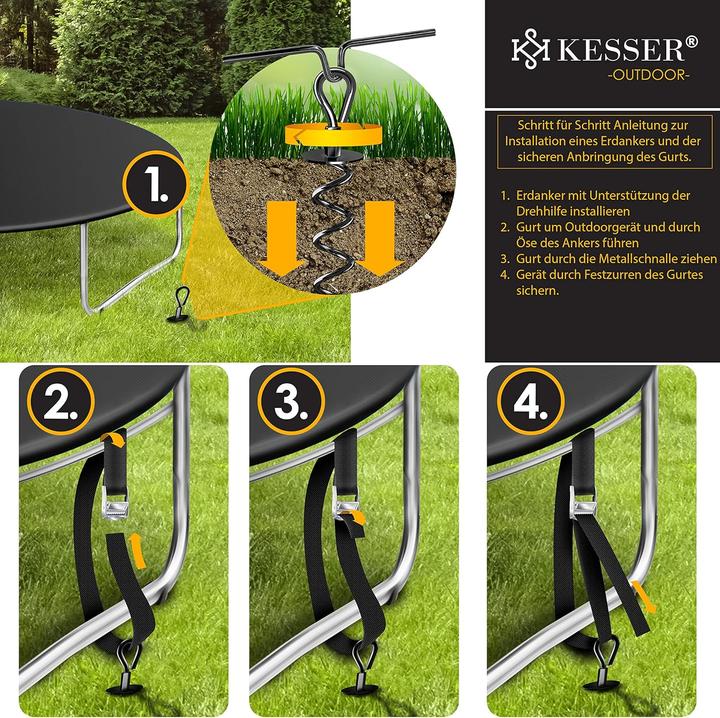 1.

KESSER®
-OUTDOOR-

Schritt für Schritt Anleitung zur Installation eines Erdankers und der sicheren Anbringung des Gurts.

1. Erdanker mit Unterstützung der Drehhilfe installieren
2. Gurt um Outdoorgerät und durch Öse des Ankers führen
3. Gurt durch die Metallschnalle ziehen
4. Gerät durch Festzurren des Gurtes sichern.

2.

3.

4.