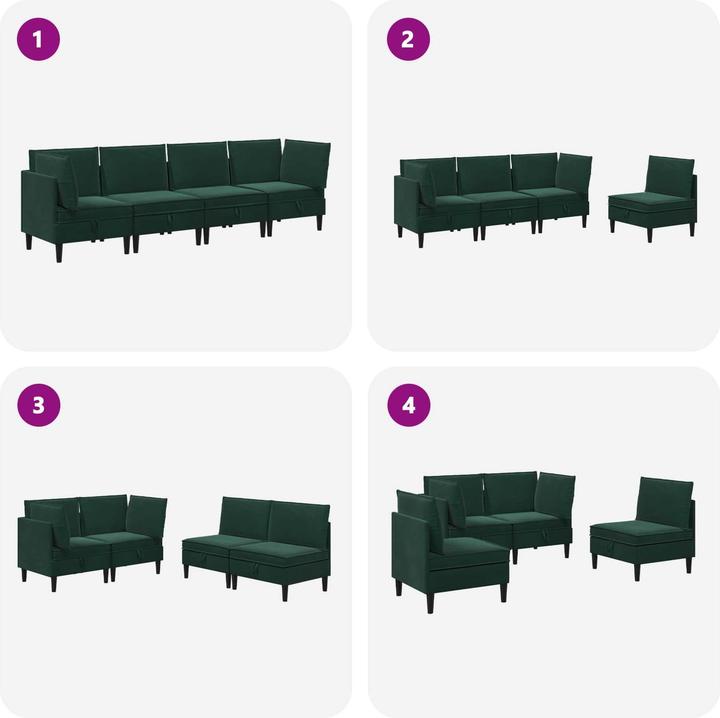 1

2

3

4