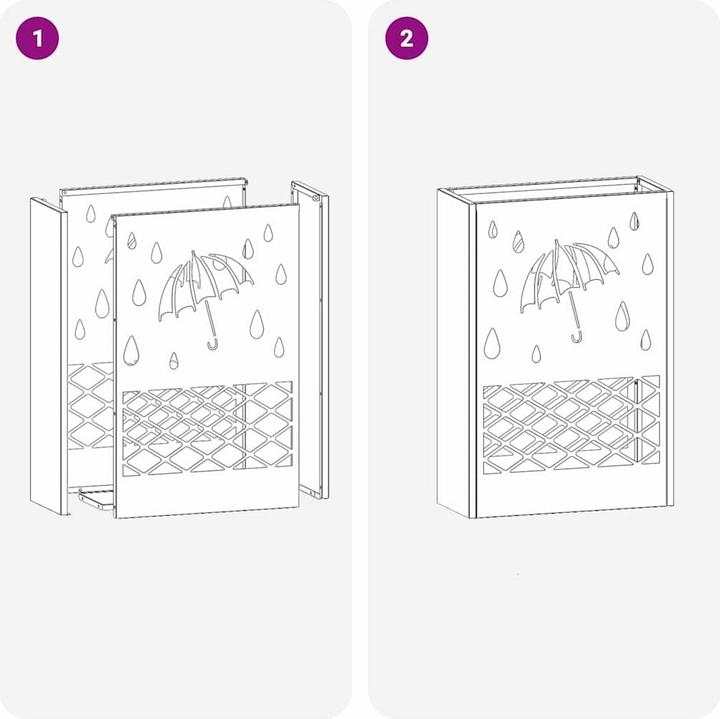 1

2