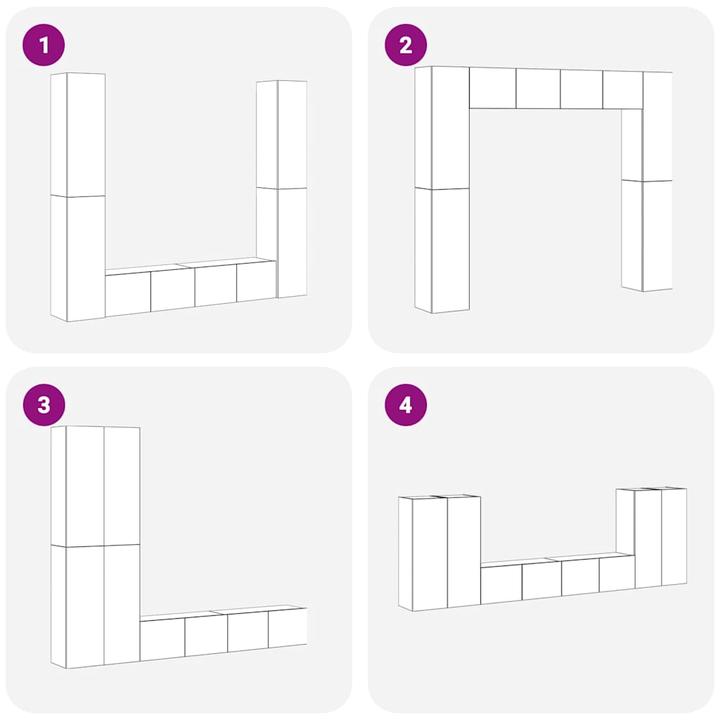 1

2

3

4