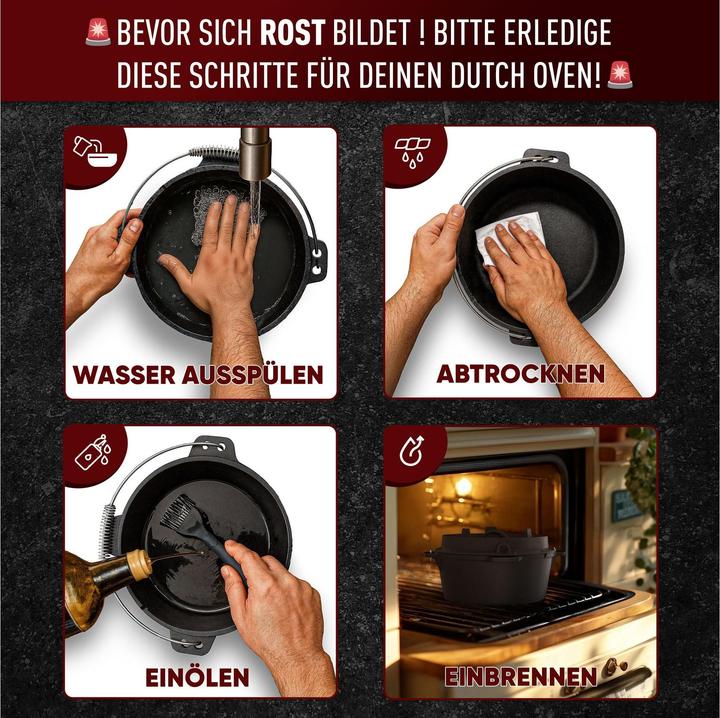 🚨 BEVOR SICH ROST BILDET ! BITTE ERLEDIGE DIESE SCHRITTE FÜR DEINEN DUTCH OVEN! 🚨

WASSER AUSSPÜLEN

ABTROCKNEN

EINÖLEN

EINBRENNEN