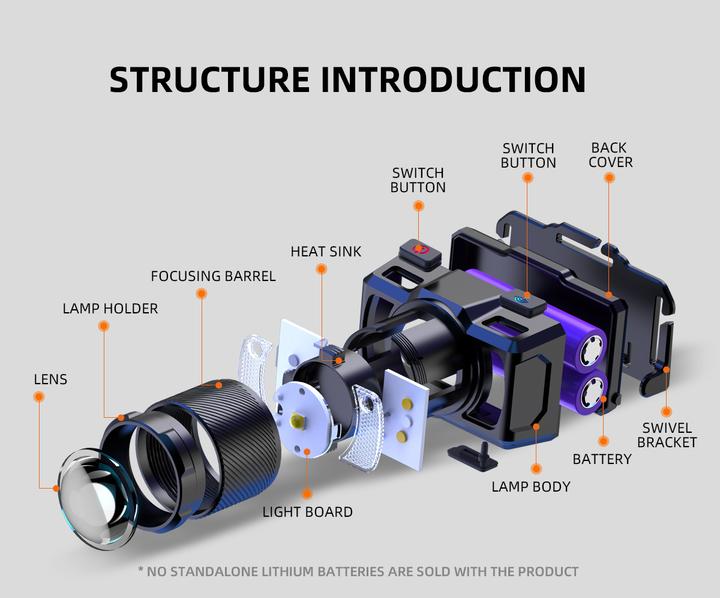 STRUCTURE INTRODUCTION

SWITCH BUTTON

BACK COVER

SWITCH BUTTON

HEAT SINK

FOCUSING BARREL

LAMP HOLDER

LENS

SWIVEL BRACKET

BATTERY

LAMP BODY

LIGHT BOARD

* NO STANDALONE LITHIUM BATTERIES ARE SOLD WITH THE PRODUCT