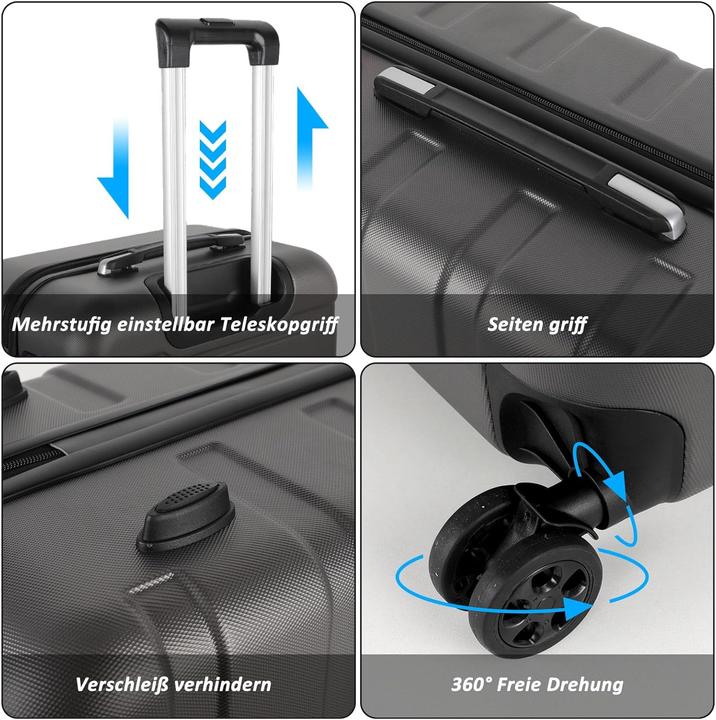 Mehrstufig einstellbar Teleskopgriff

Seiten griff

Verschleiß verhindern

360° Freie Drehung