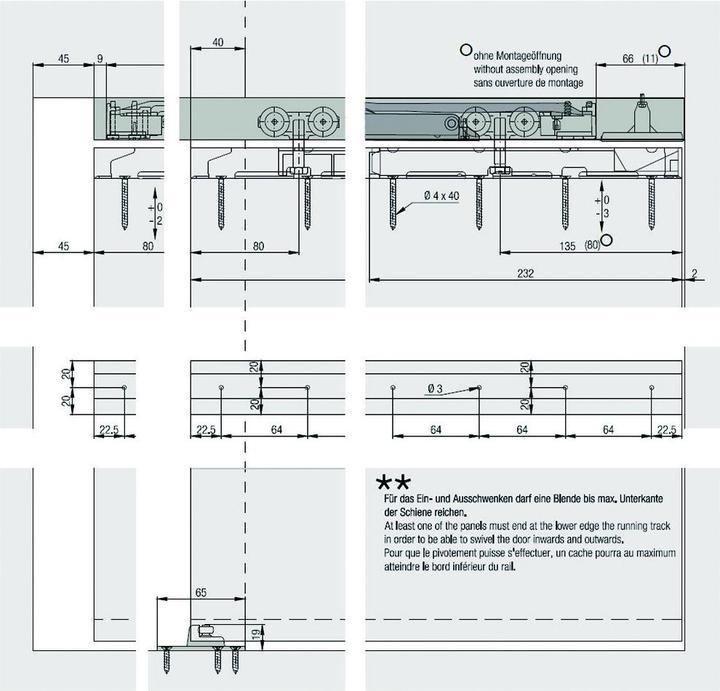 45
9
40
ohne Montageöffnung
without assembly opening
sans ouverture de montage
66 (11)
+0
-2
Ø 4 x 40
+0
-3
45
80
80
135 (80)
232
2
20
20
20
20
20
20
Ø 3
22.5
22.5
64
64
64
64
22.5
**
Für das Ein- und Ausschwenken darf eine Blende bis max. Unterkante der Schiene reichen.
At least one of the panels must end at the lower edge the running track in order to be able to swivel the door inwards and outwards.
Pour que le pivotement puisse s'effectuer, un cache pourra au maximum atteindre le bord inférieur du rail.
65
19