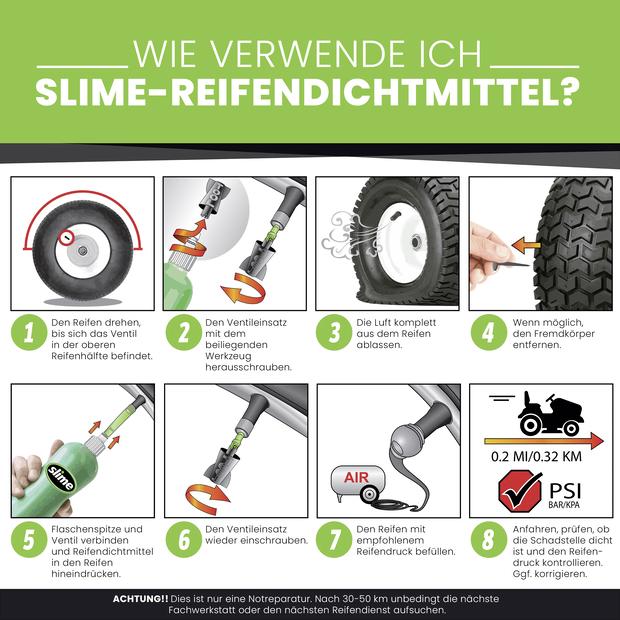 WIE VERWENDE ICH
SLIME-REIFENDICHTMITTEL?

1 Den Reifen drehen, bis sich das Ventil in der oberen Reifenhälfte befindet.

2 Den Ventileinsatz mit dem beiliegenden Werkzeug herausschrauben.

3 Die Luft komplett aus dem Reifen ablassen.

4 Wenn möglich, den Fremdkörper entfernen.

slime

5 Flaschenspitze und Ventil verbinden und Reifendichtmittel in den Reifen hineindrücken.

6 Den Ventileinsatz wieder einschrauben.

AIR

7 Den Reifen mit empfohlenem Reifendruck befüllen.

0.2 MI/0.32 KM

PSI
BAR/KPA

8 Anfahren, prüfen, ob die Schadstelle dicht ist und den Reifendruck kontrollieren. Ggf. korrigieren.

ACHTUNG!! Dies ist nur eine Notreparatur. Nach 30-50 km unbedingt die nächste Fachwerkstatt oder den nächsten Reifendienst aufsuchen.