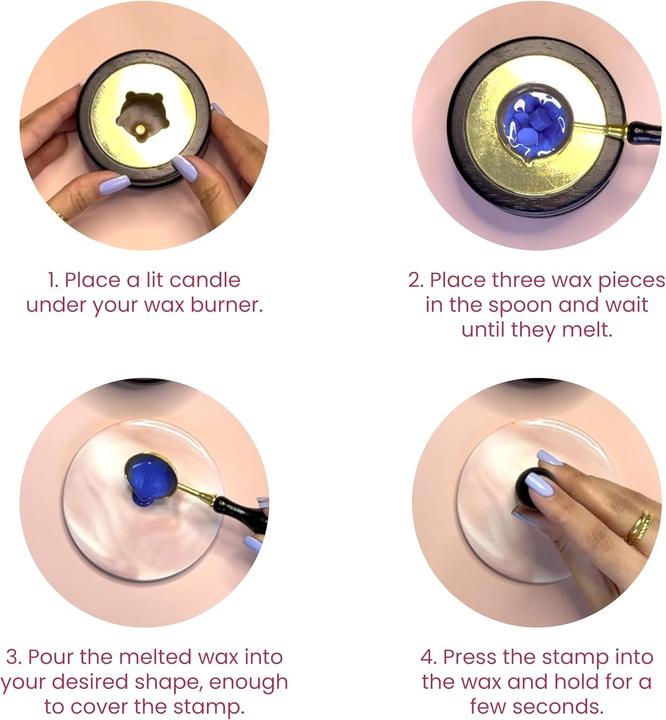 1. Place a lit candle under your wax burner.

2. Place three wax pieces in the spoon and wait until they melt.

3. Pour the melted wax into your desired shape, enough to cover the stamp.

4. Press the stamp into the wax and hold for a few seconds.