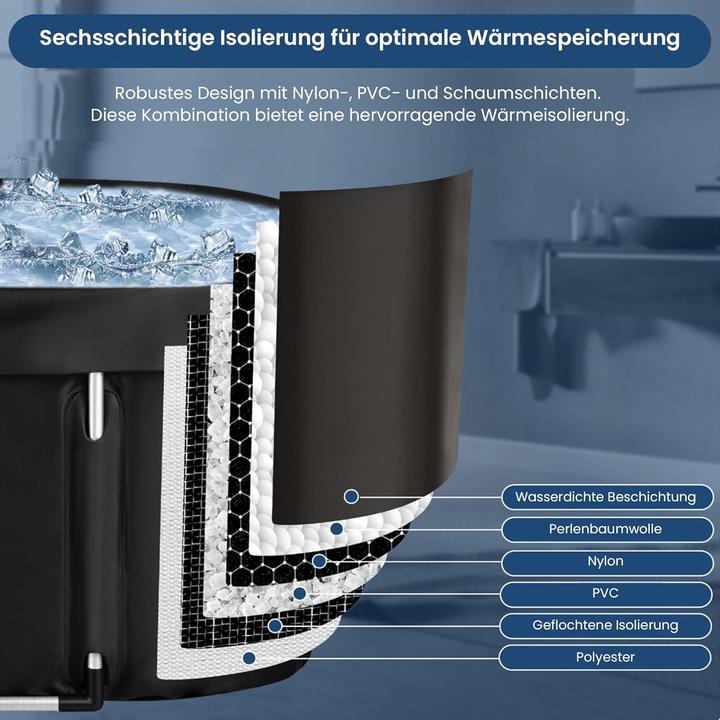 Sechsschichtige Isolierung für optimale Wärmespeicherung

Robustes Design mit Nylon-, PVC- und Schaumschichten. Diese Kombination bietet eine hervorragende Wärmeisolierung.

Wasserdichte Beschichtung
Perlenbaumwolle
Nylon
PVC
Geflochtene Isolierung
Polyester