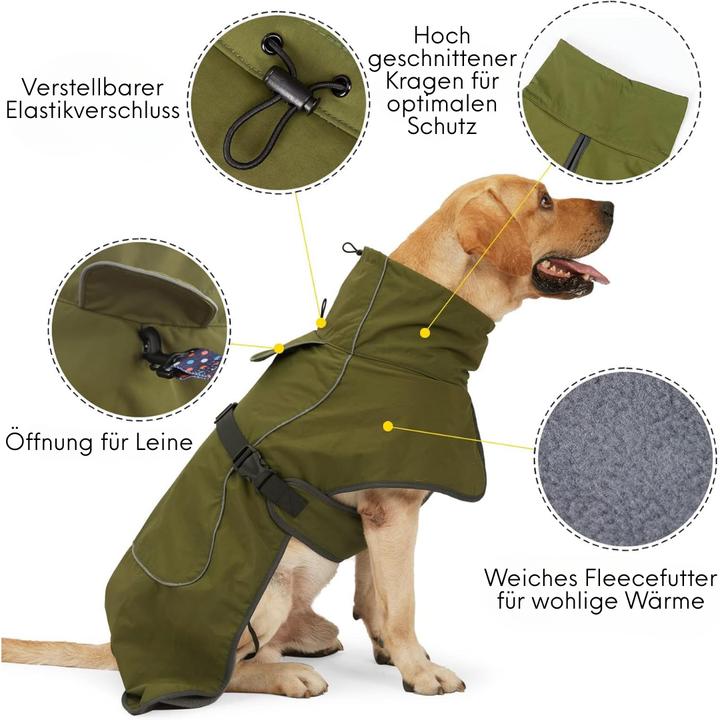 Verstellbarer Elastikverschluss

Hoch geschnittener Kragen für optimalen Schutz

Öffnung für Leine

Weiches Fleecefutter für wohlige Wärme