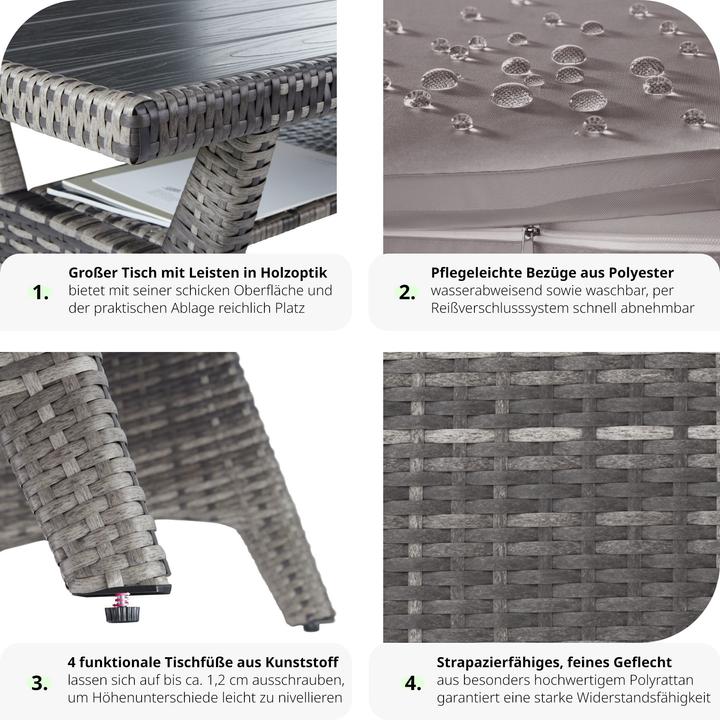 1. Großer Tisch mit Leisten in Holzoptik
bietet mit seiner schicken Oberfläche und der praktischen Ablage reichlich Platz

2. Pflegeleichte Bezüge aus Polyester
wasserabweisend sowie waschbar, per Reißverschlusssystem schnell abnehmbar

3. 4 funktionale Tischfüße aus Kunststoff
lassen sich auf bis ca. 1,2 cm ausschrauben, um Höhenunterschiede leicht zu nivellieren

4. Strapazierfähiges, feines Geflecht
aus besonders hochwertigem Polyrattan garantiert eine starke Widerstandsfähigkeit