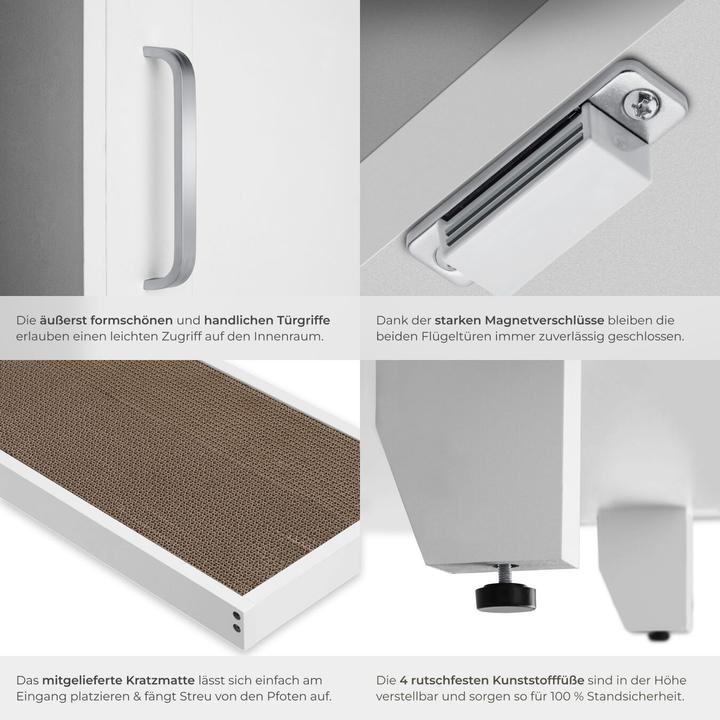 Die äußerst formschönen und handlichen Türgriffe erlauben einen leichten Zugriff auf den Innenraum.

Dank der starken Magnetverschlüsse bleiben die beiden Flügeltüren immer zuverlässig geschlossen.

Das mitgelieferte Kratzmatte lässt sich einfach am Eingang platzieren & fängt Streu von den Pfoten auf.

Die 4 rutschfesten Kunststofffüße sind in der Höhe verstellbar und sorgen so für 100 % Standsicherheit.