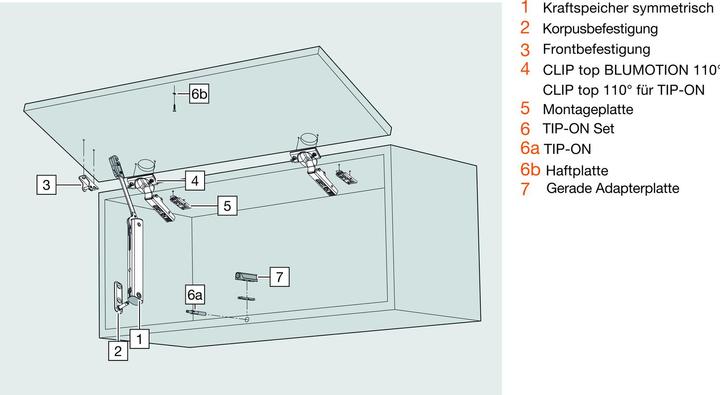 6b

3

4

5

7

6a

2

1

1 Kraftspeicher symmetrisch
2 Korpusbefestigung
3 Frontbefestigung
4 CLIP top BLUMOTION 110°
CLIP top 110° für TIP-ON
5 Montageplatte
6 TIP-ON Set
6a TIP-ON
6b Haftplatte
7 Gerade Adapterplatte