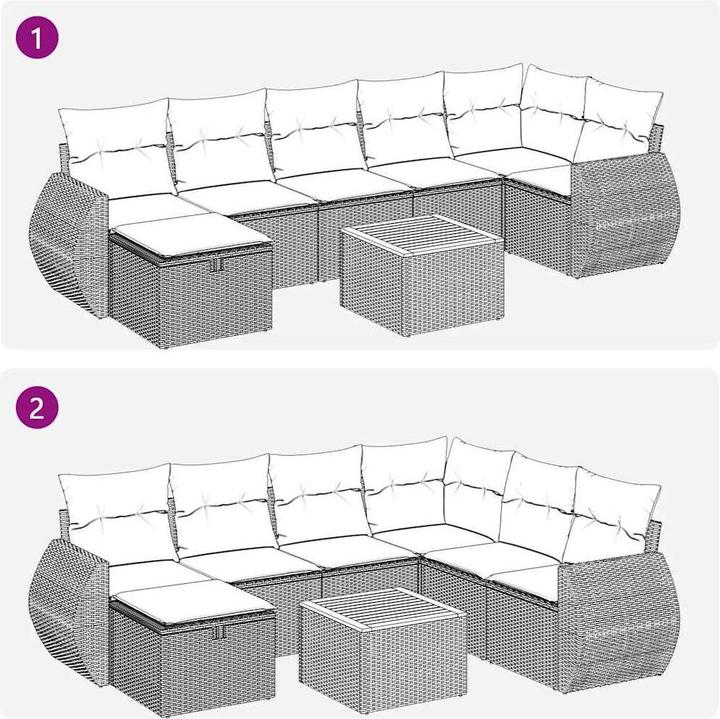 1

2