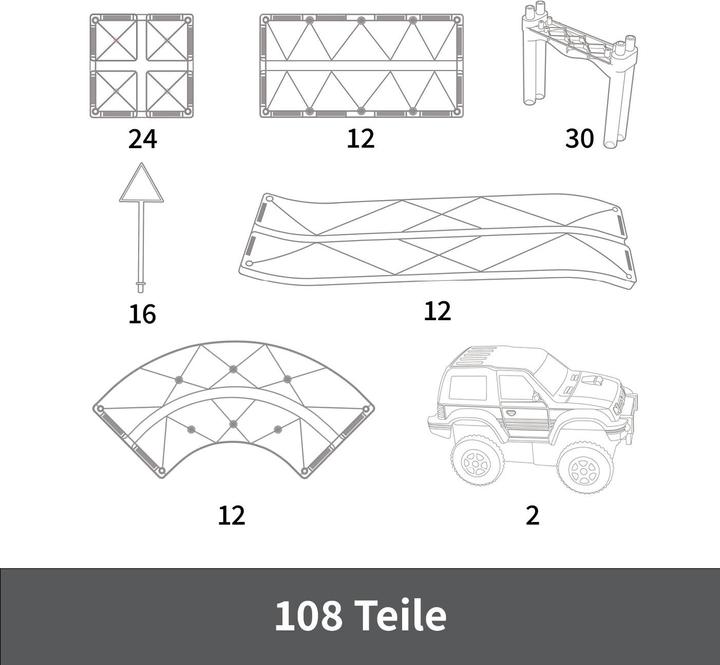 24

12

30

16

12

12

2

108 Teile