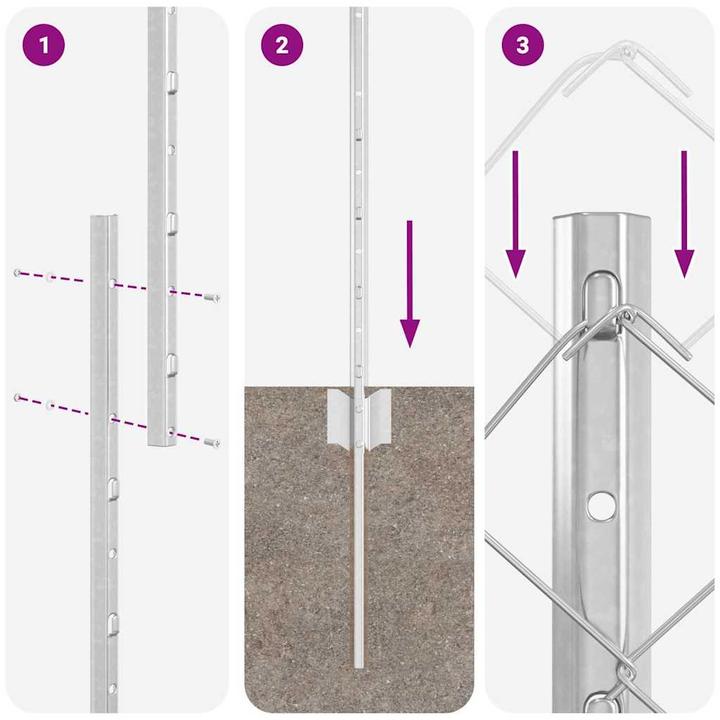 1

2

3