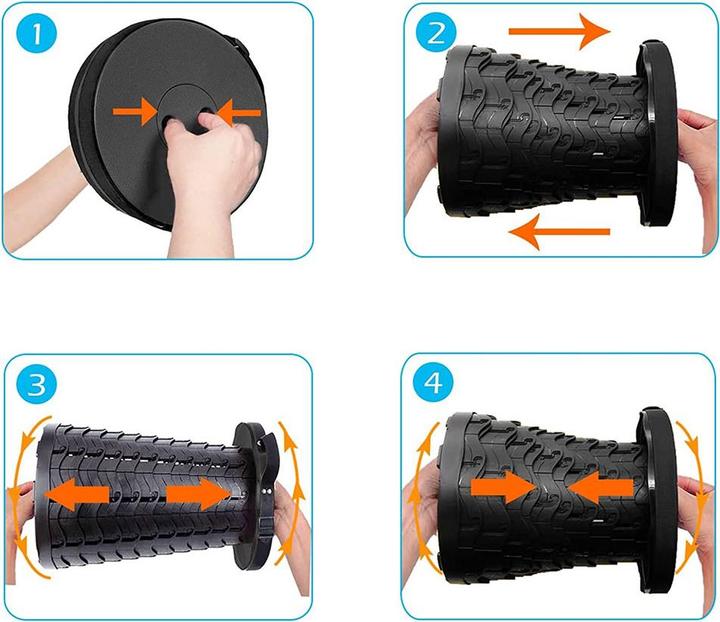 1

2

3

4