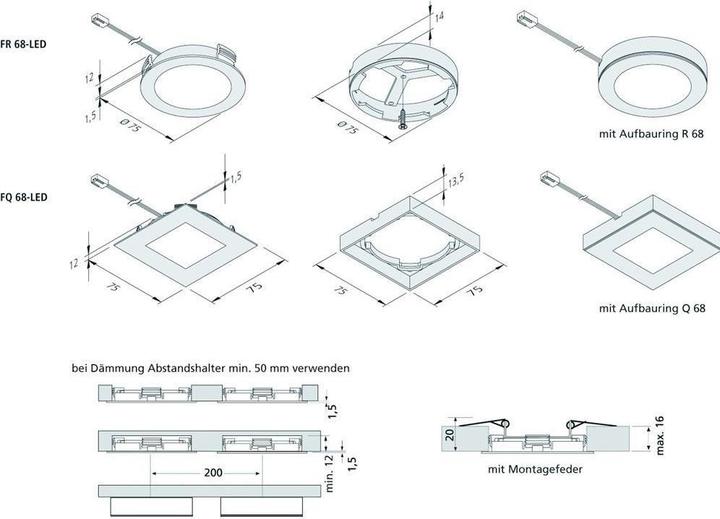 FR 68-LED

12

1,5

Ø 75

14

Ø 75

mit Aufbauring R 68

FQ 68-LED

1,5

12

75

75

13,5

75

75

mit Aufbauring Q 68

bei Dämmung Abstandshalter min. 50 mm verwenden

1,5

200

min. 12

1,5

20

max. 16

mit Montagefeder