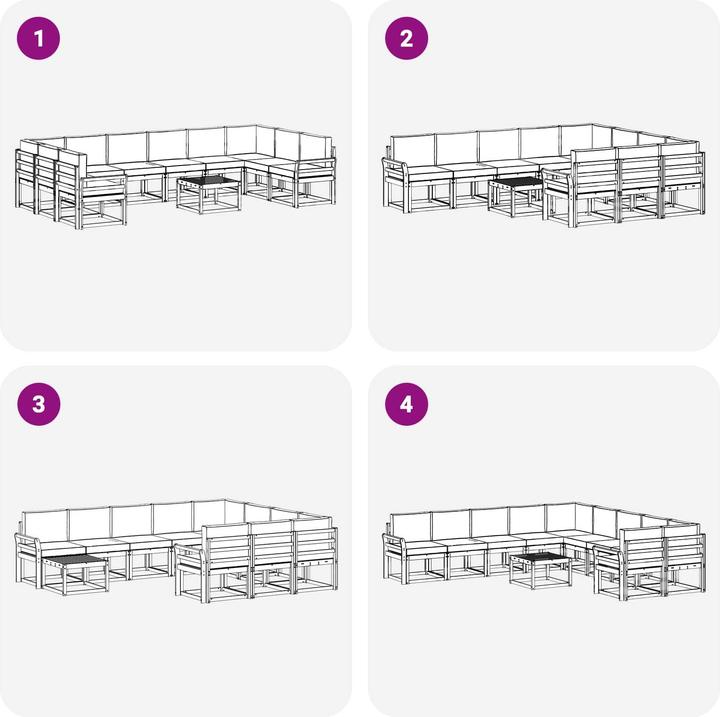 1

2

3

4