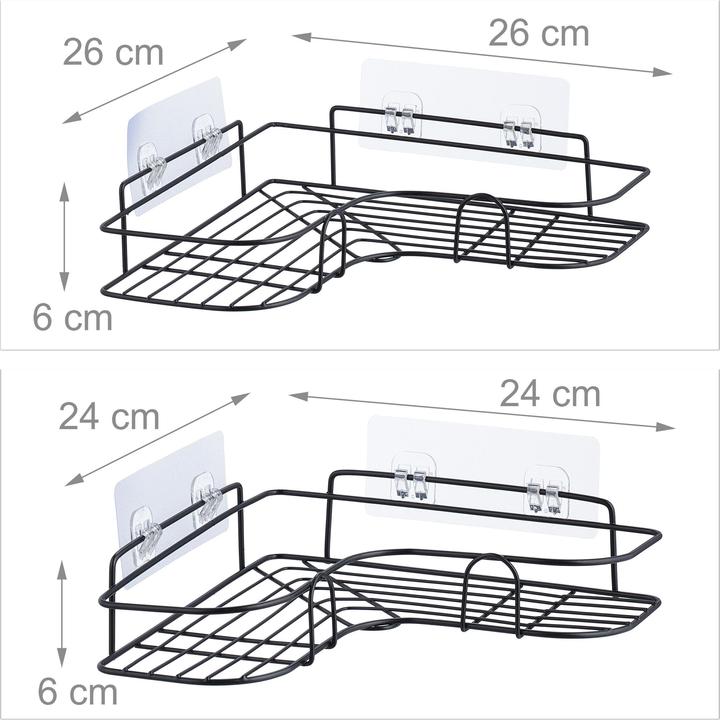 26 cm
26 cm
6 cm

24 cm
24 cm
6 cm