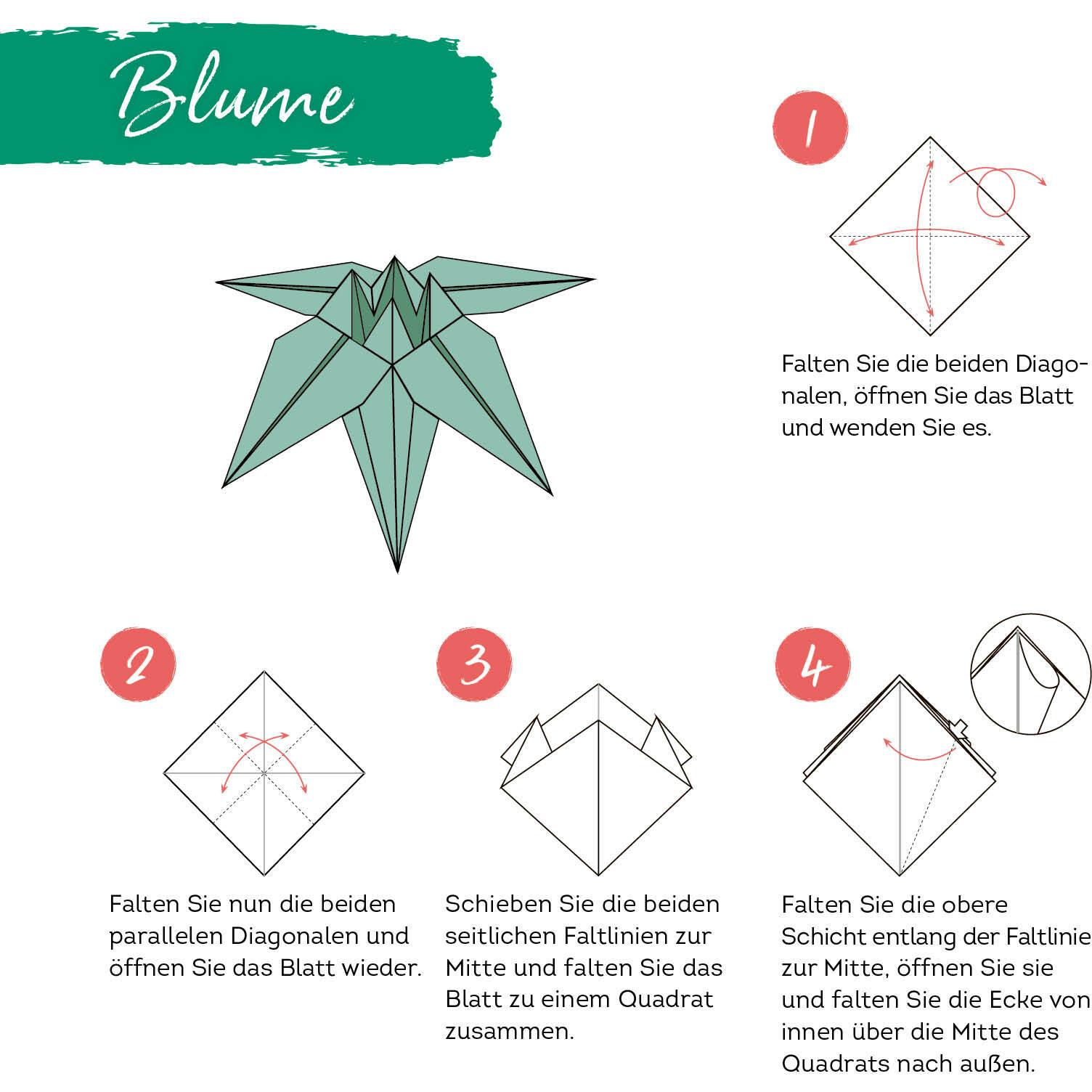 Blume

1

Falten Sie die beiden Diagonalen, öffnen Sie das Blatt und wenden Sie es.

2

Falten Sie nun die beiden parallelen Diagonalen und öffnen Sie das Blatt wieder.

3

Schieben Sie die beiden seitlichen Faltlinien zur Mitte und falten Sie das Blatt zu einem Quadrat zusammen.

4

Falten Sie die obere Schicht entlang der Faltlinie zur Mitte, öffnen Sie sie und falten Sie die Ecke von innen über die Mitte des Quadrats nach außen.