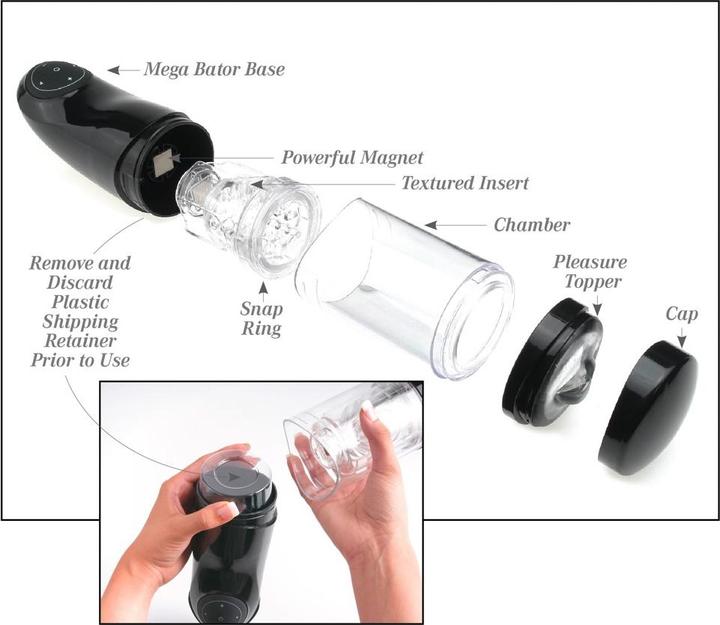 Mega Bator Base

Powerful Magnet

Textured Insert

Chamber

Remove and Discard Plastic Shipping Retainer Prior to Use

Snap Ring

Pleasure Topper

Cap