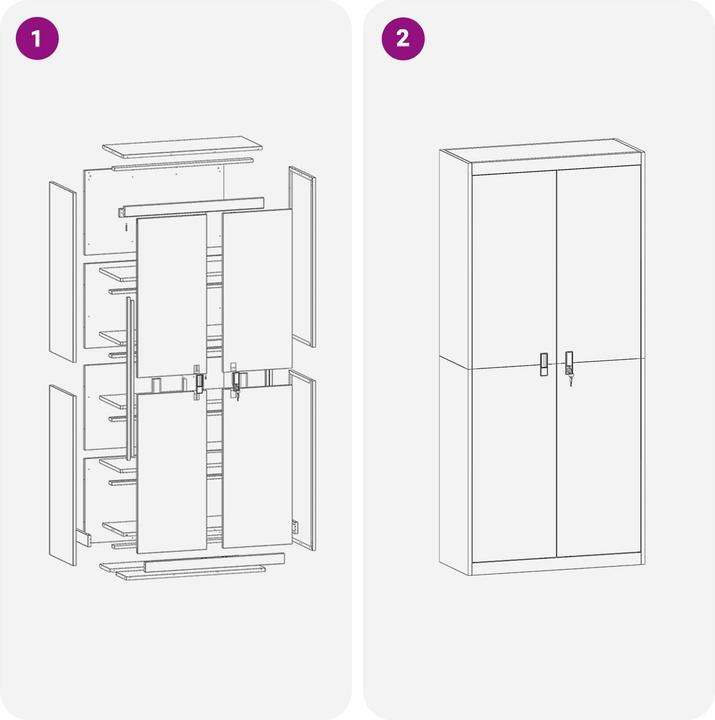 1

2