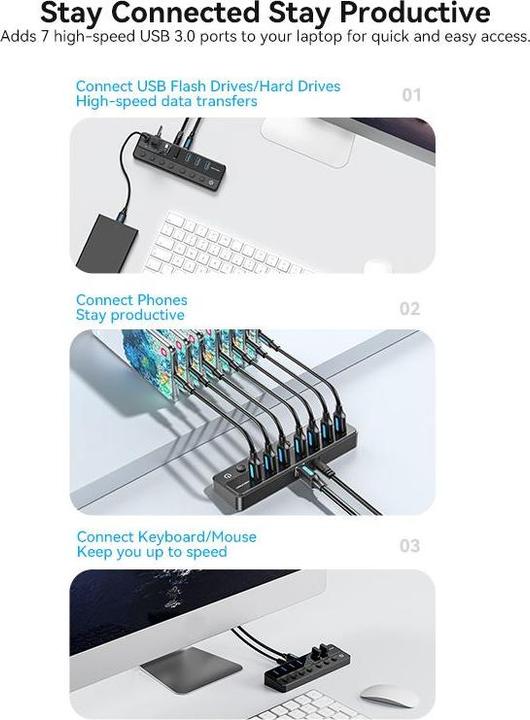 Stay Connected Stay Productive
Adds 7 high-speed USB 3.0 ports to your laptop for quick and easy access.

Connect USB Flash Drives/Hard Drives
High-speed data transfers
01

Connect Phones
Stay productive
02

Connect Keyboard/Mouse
Keep you up to speed
03